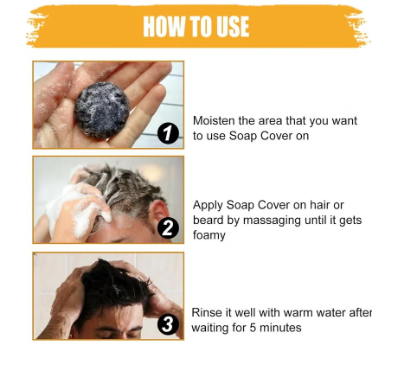 HOW TO USE

1

Moisten the area that you want to use Soap Cover on

2

Apply Soap Cover on hair or beard by massaging until it gets foamy

3

Rinse it well with warm water after waiting for 5 minutes