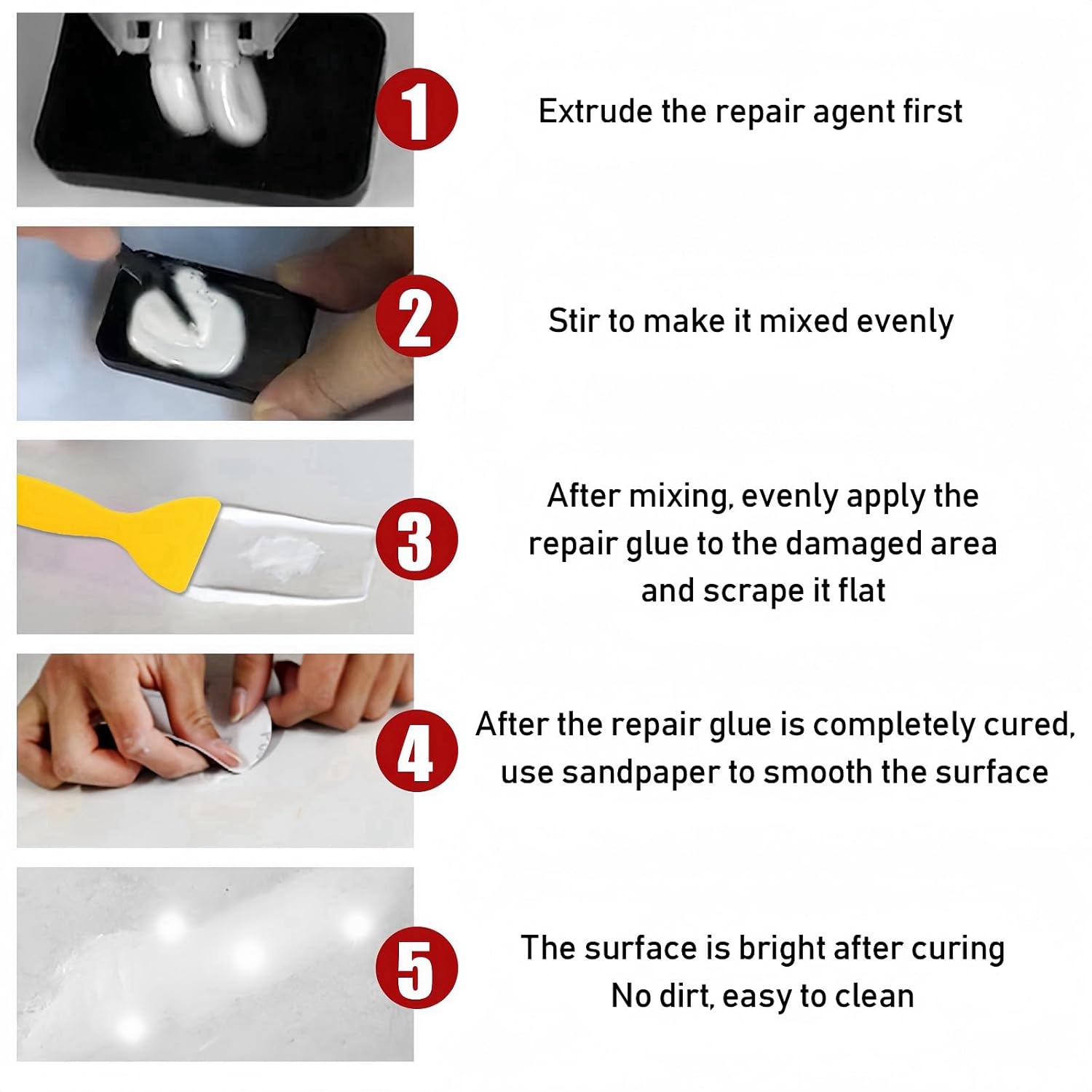 1

Extrude the repair agent first

2

Stir to make it mixed evenly

3

After mixing, evenly apply the repair glue to the damaged area and scrape it flat

4

After the repair glue is completely cured, use sandpaper to smooth the surface

5

The surface is bright after curing
No dirt, easy to clean