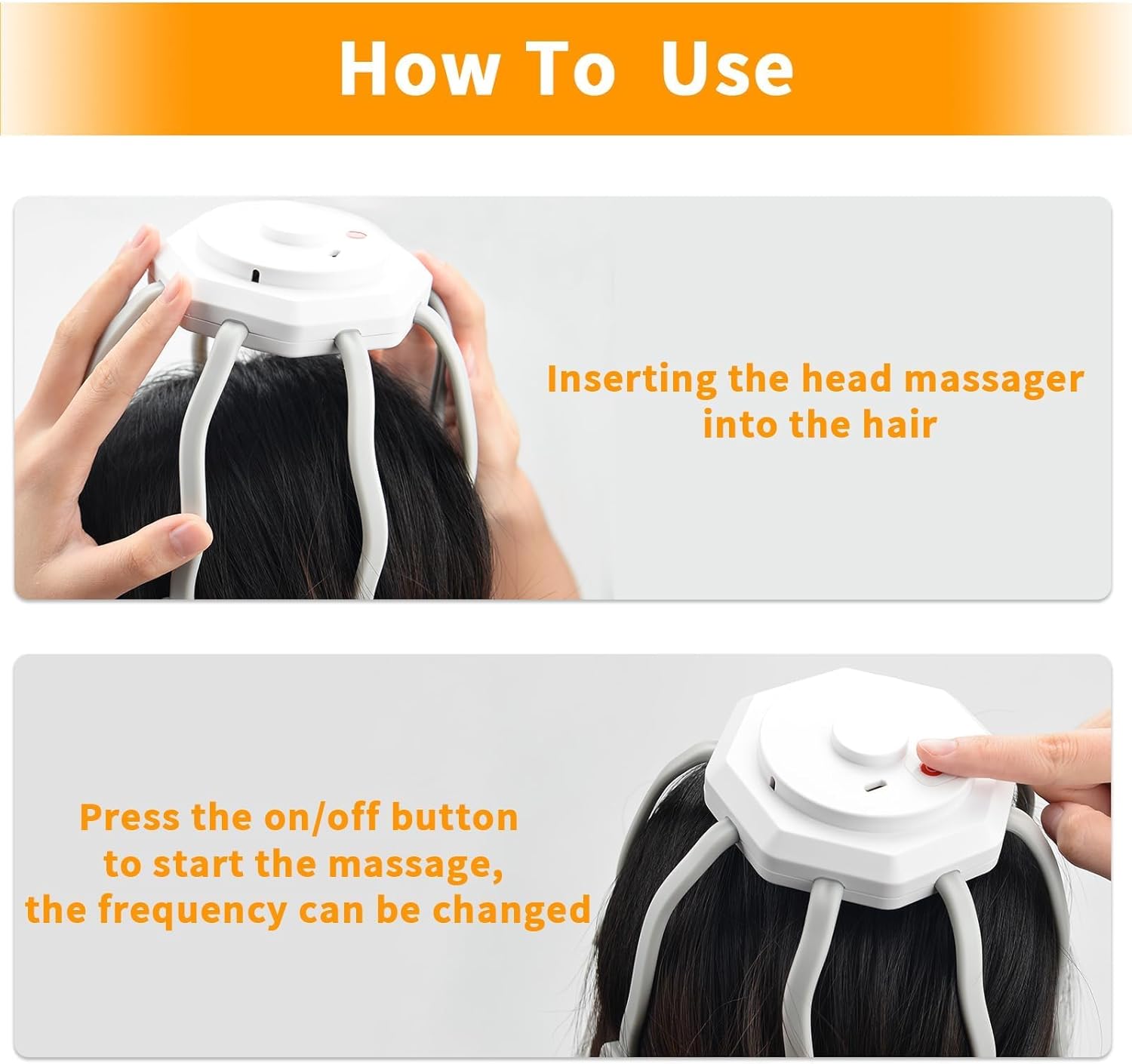 How To Use

Inserting the head massager into the hair

Press the on/off button to start the massage, the frequency can be changed