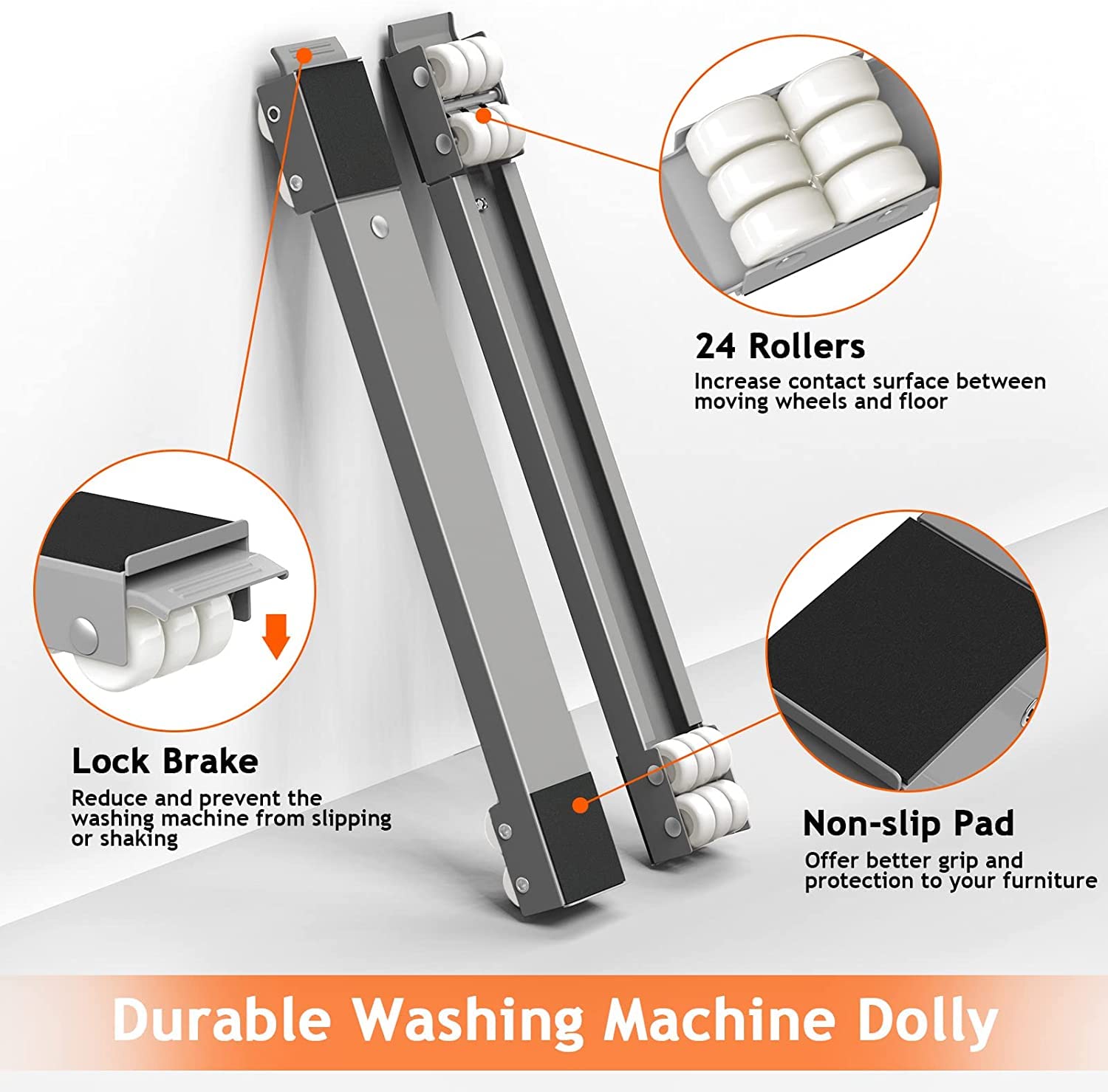 24 Rollers
Increase contact surface between moving wheels and floor

Lock Brake
Reduce and prevent the washing machine from slipping or shaking

Non-slip Pad
Offer better grip and protection to your furniture

Durable Washing Machine Dolly